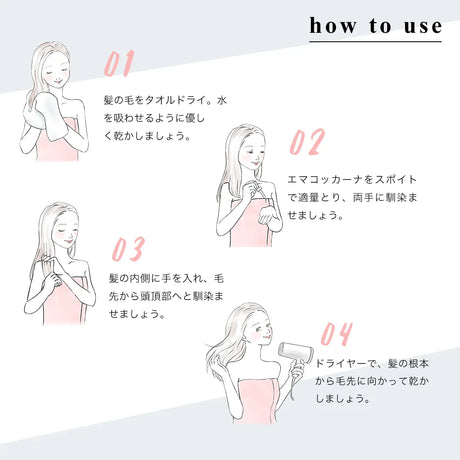 how to use

01

髪の毛をタオルドライ。水を吸わせるように優しく乾かしましょう。

02

エマコッカーナをスポイトで適量とり、両手に馴染ませましょう。

03

髪の内側に手を入れ、毛先から頭頂部へと馴染ませましょう。

04

ドライヤーで、髪の根本から毛先に向かって乾かしましょう。